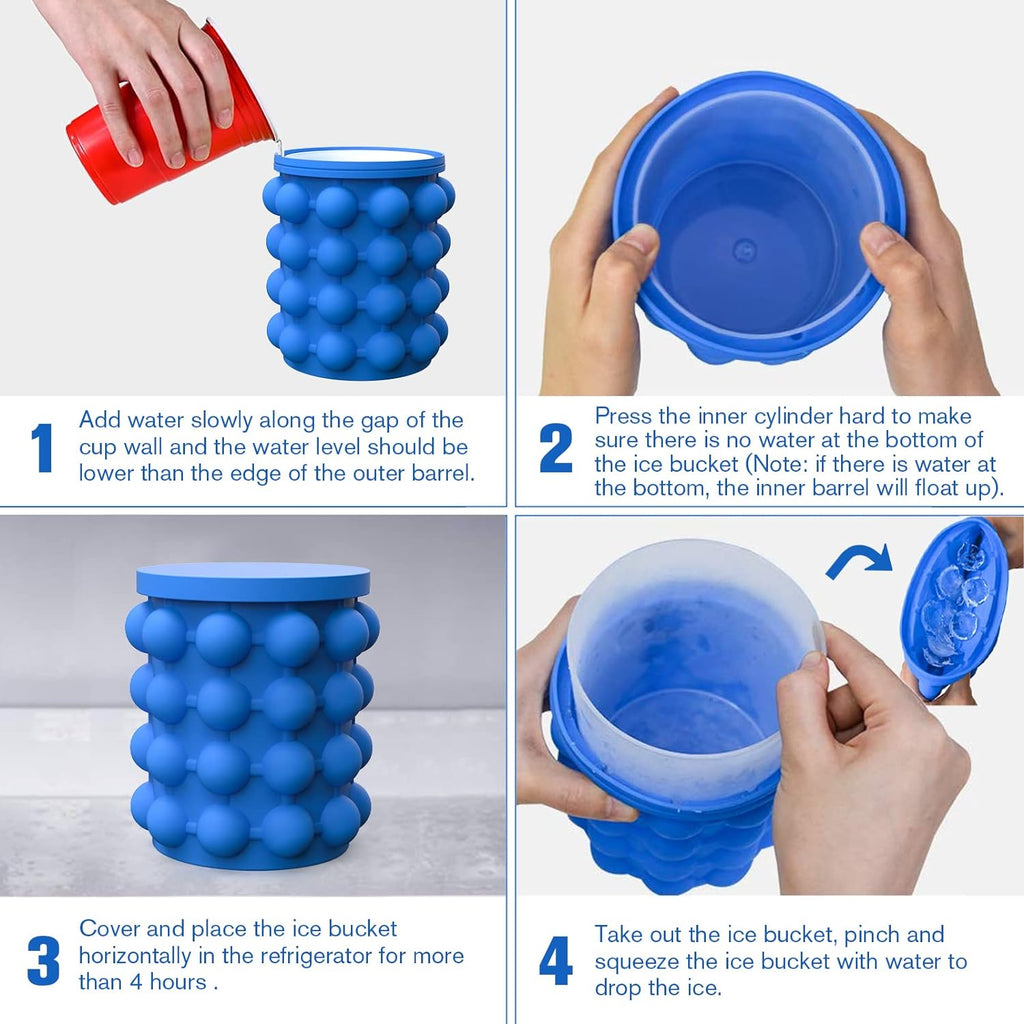 1 Add water slowly along the gap of the cup wall and the water level should be lower than the edge of the outer barrel.

2 Press the inner cylinder hard to make sure there is no water at the bottom of the ice bucket (Note: if there is water at the bottom, the inner barrel will float up).

3 Cover and place the ice bucket horizontally in the refrigerator for more than 4 hours .

4 Take out the ice bucket, pinch and squeeze the ice bucket with water to drop the ice.