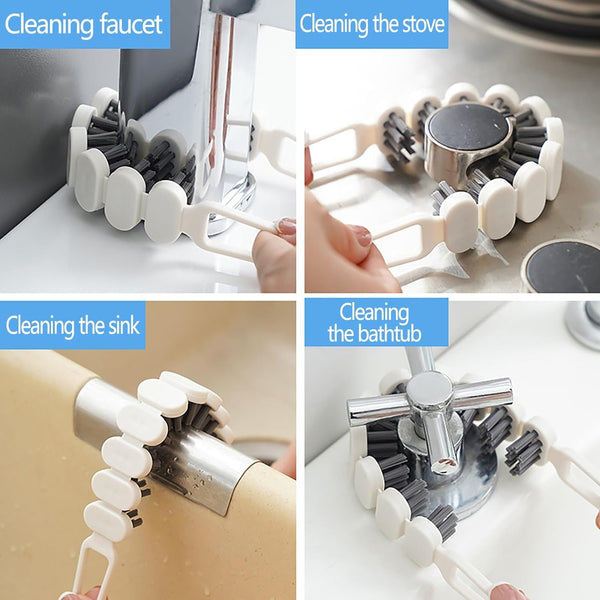 Cleaning faucet

Cleaning the stove

Cleaning the sink

Cleaning the bathtub