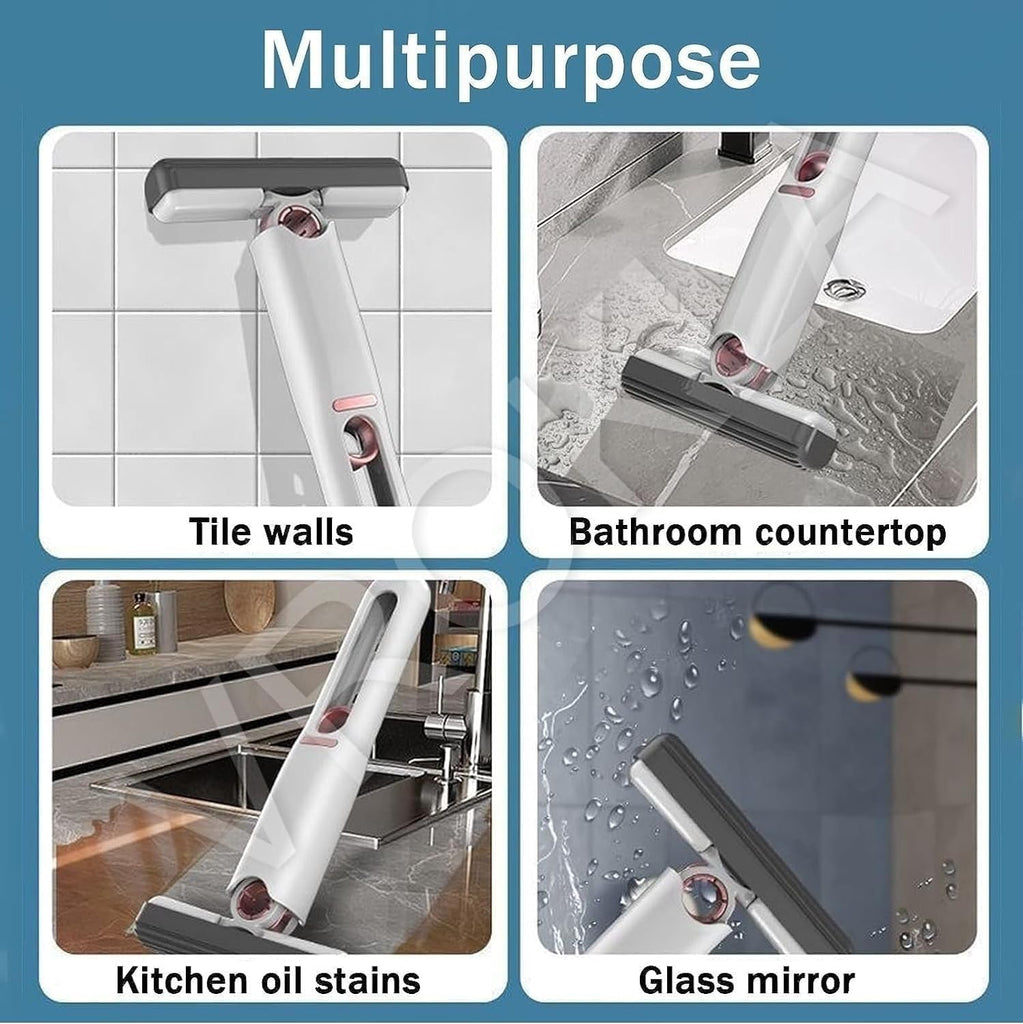 Multipurpose

Tile walls

Bathroom countertop

Kitchen oil stains

Glass mirror