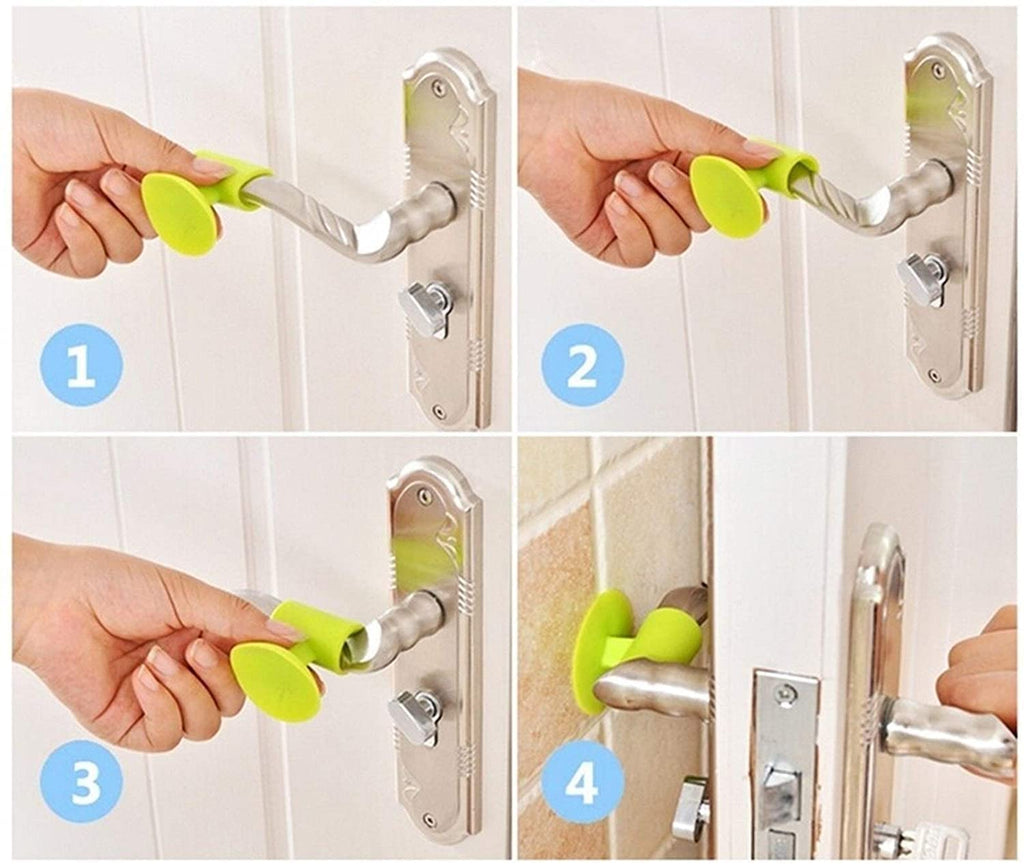 1

2

3

4