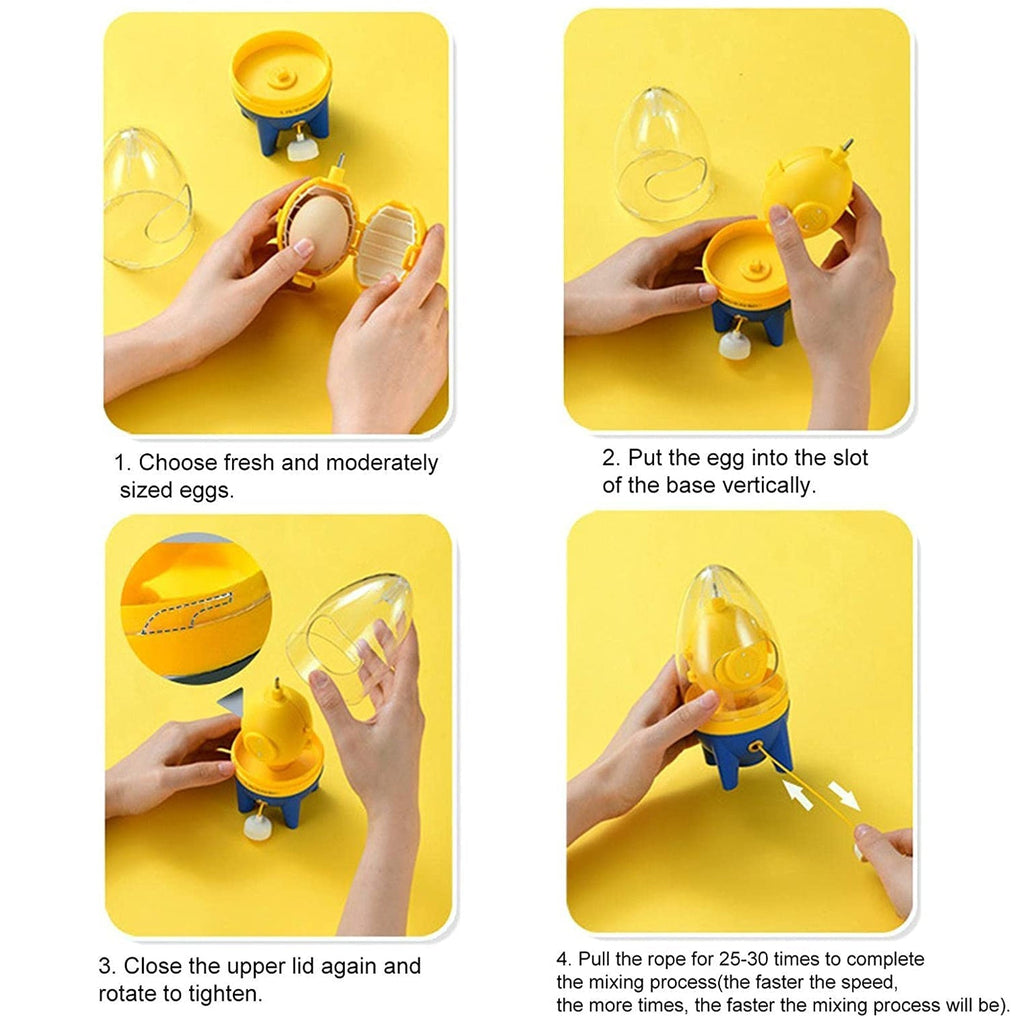 1. Choose fresh and moderately sized eggs.

2. Put the egg into the slot of the base vertically.

3. Close the upper lid again and rotate to tighten.

4. Pull the rope for 25-30 times to complete the mixing process(the faster the speed, the more times, the faster the mixing process will be).