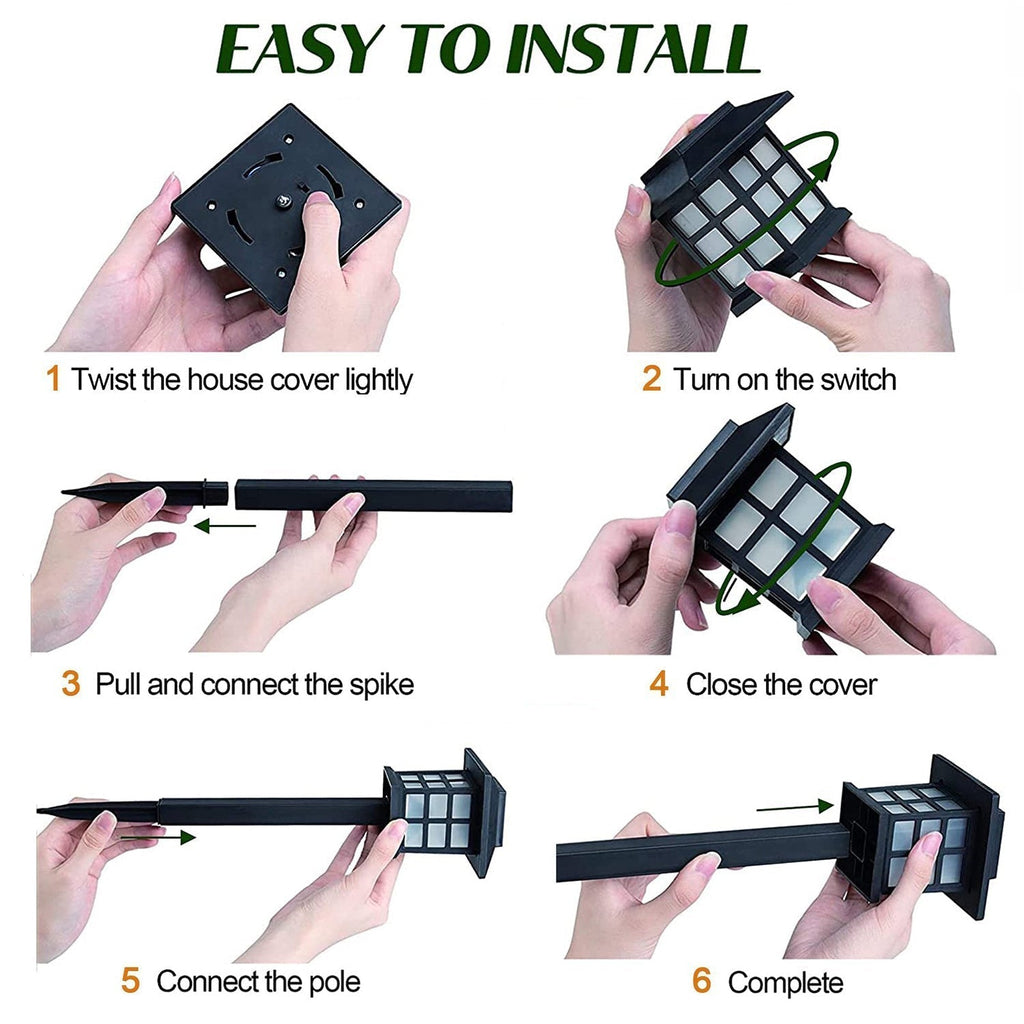 EASY TO INSTALL

1 Twist the house cover lightly

2 Turn on the switch

3 Pull and connect the spike

4 Close the cover

5 Connect the pole

6 Complete