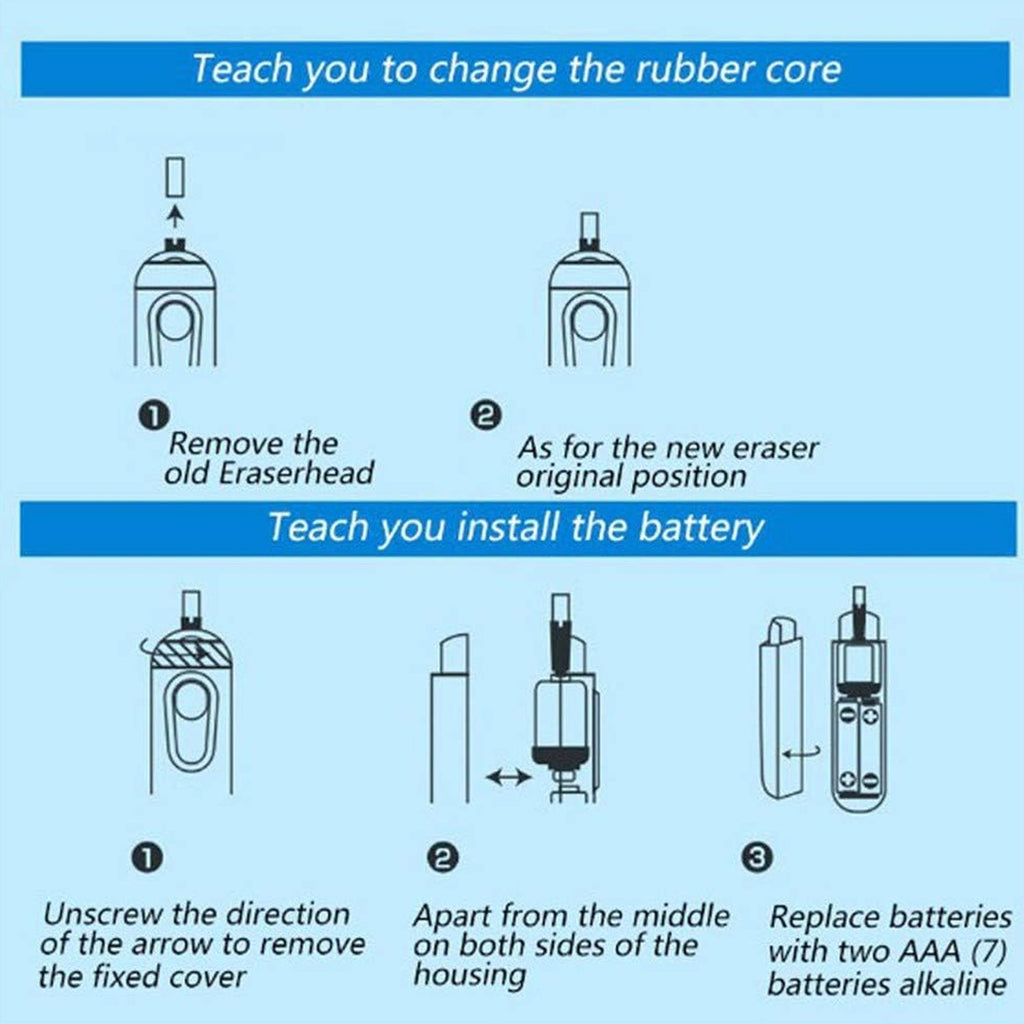 Teach you to change the rubber core

❶ Remove the old Eraserhead

❷ As for the new eraser original position

Teach you install the battery

❶ Unscrew the direction of the arrow to remove the fixed cover

❷ Apart from the middle on both sides of the housing

❸ Replace batteries with two AAA (7) batteries alkaline