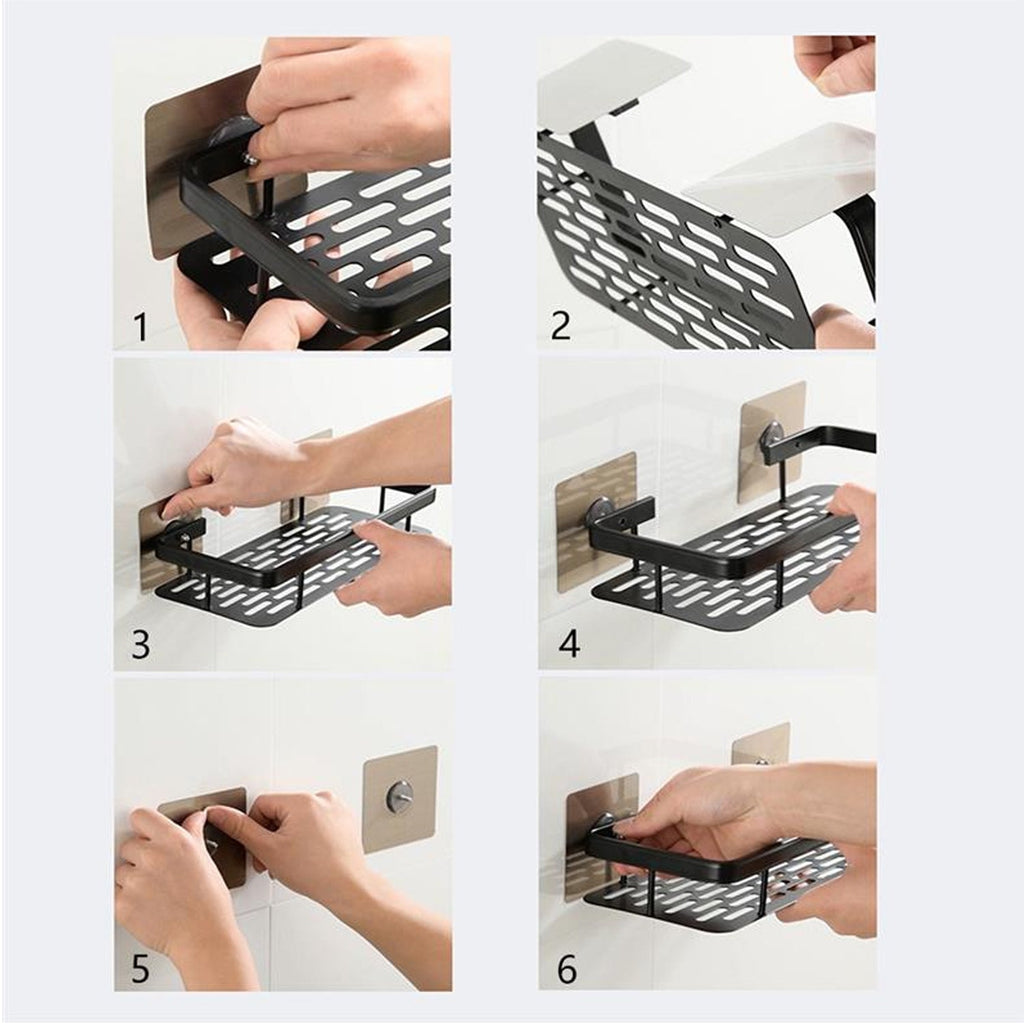 1

2

3

4

5

6