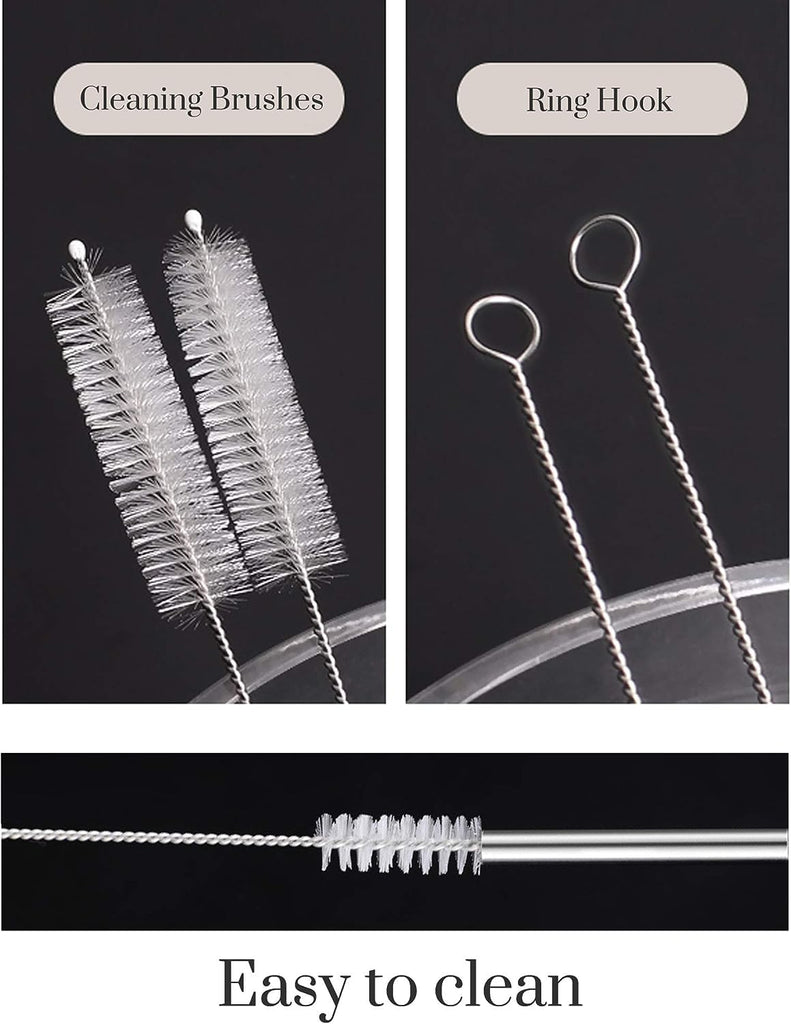 Cleaning Brushes

Ring Hook

Easy to clean