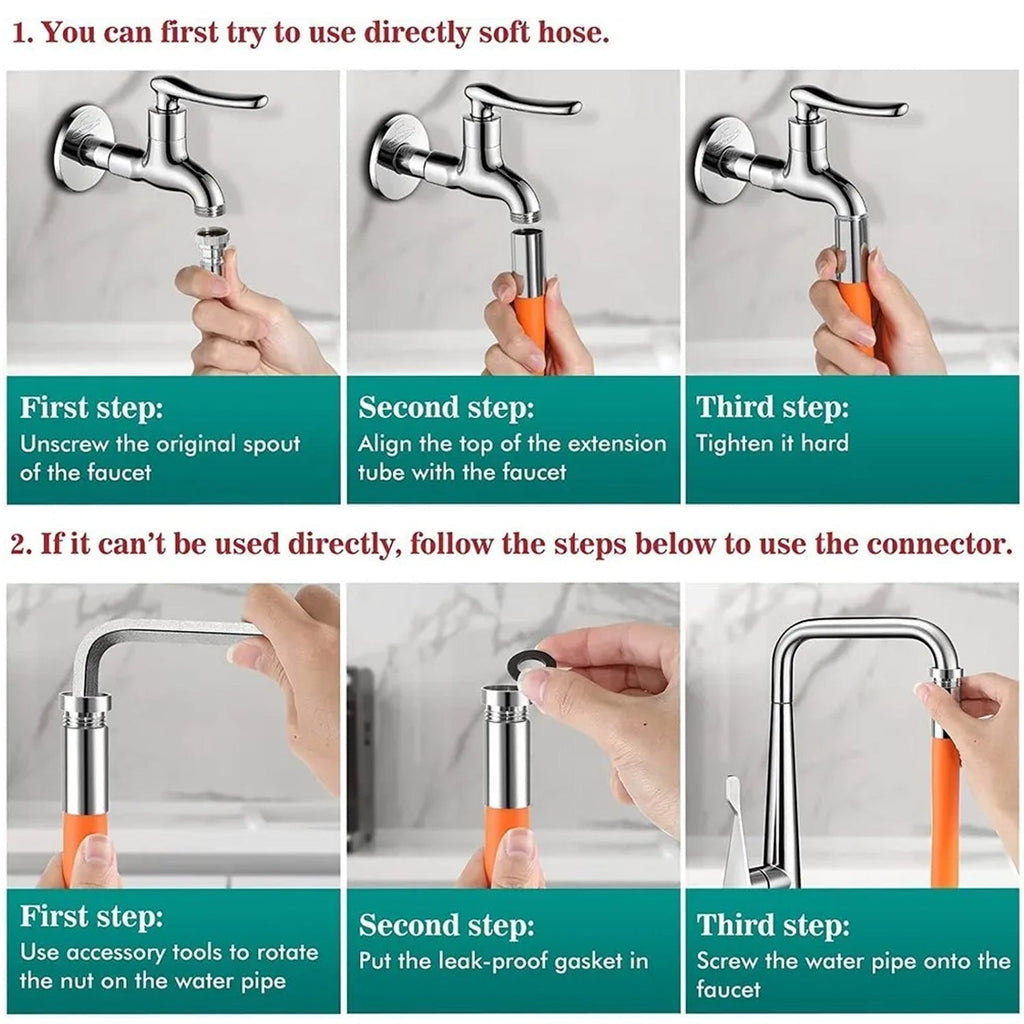 1. You can first try to use directly soft hose.

First step:
Unscrew the original spout of the faucet

Second step:
Align the top of the extension tube with the faucet

Third step:
Tighten it hard

2. If it can't be used directly, follow the steps below to use the connector.

First step:
Use accessory tools to rotate the nut on the water pipe

Second step:
Put the leak-proof gasket in

Third step:
Screw the water pipe onto the faucet